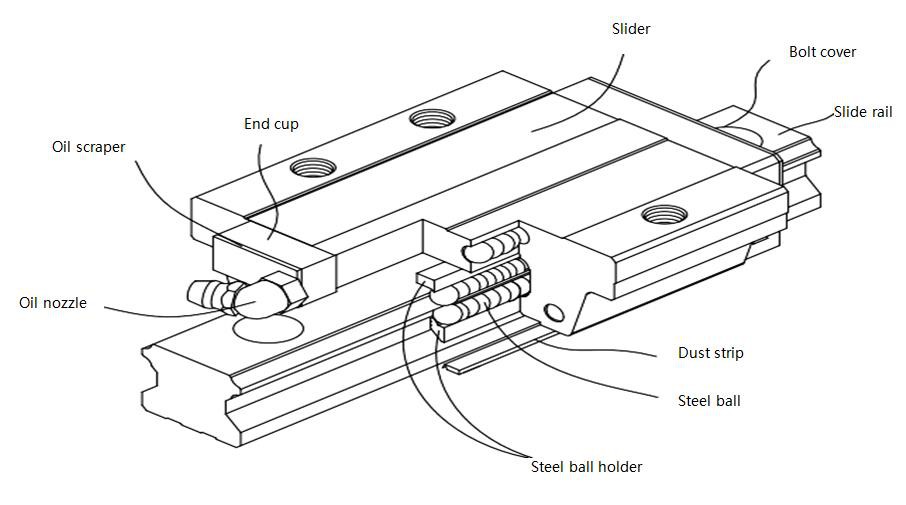 Slider
Bolt cover
Slide rail
End cup
Oil scraper
Oil nozzle
Dust strip
Steel ball
Steel ball holder